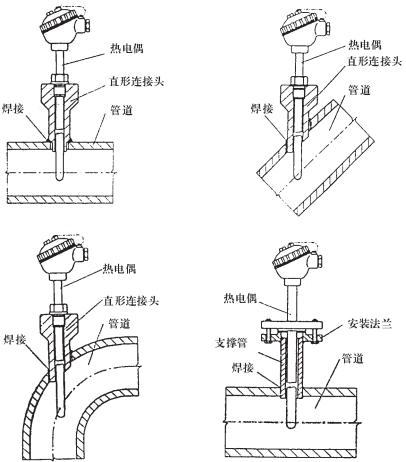 热电偶
直形连接头
焊接
管道

热电偶
直形连接头
管道
焊接

热电偶
直形连接头
管道
焊接

热电偶
安装法兰
支撑管
焊接
管道